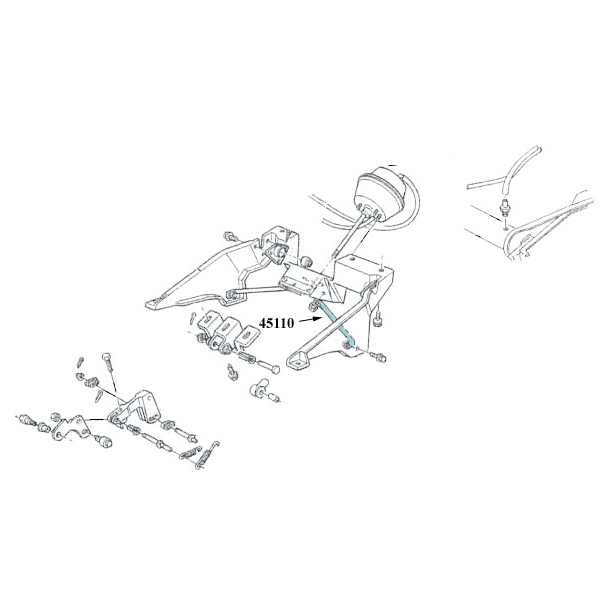 45110