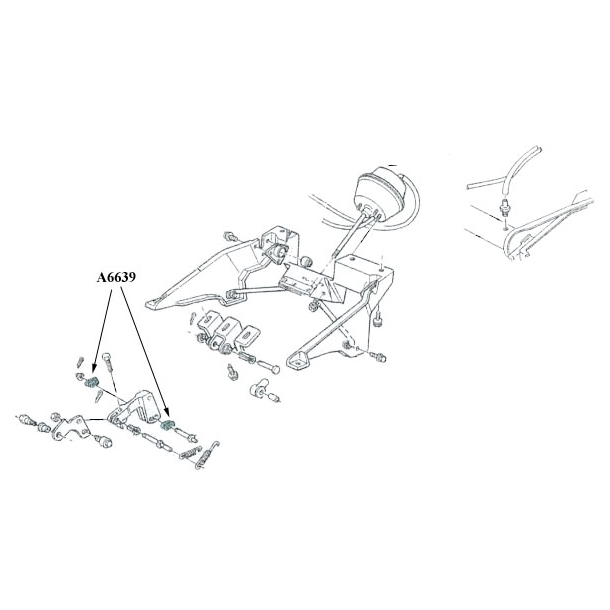 A6639