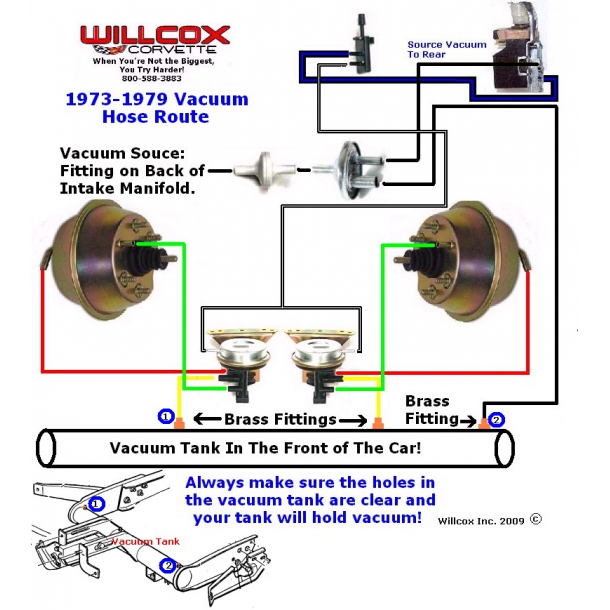 WILLCOX
CORVETTE
When You're Not the Biggest, You Try Harder!
800-588-3883

1973-1979 Vacuum Hose Route

Source Vacuum To Rear

Vacuum Souce: Fitting on Back of Intake Manifold.

1

Brass Fittings

Brass Fitting

2

Vacuum Tank In The Front of The Car!

Always make sure the holes in the vacuum tank are clear and your tank will hold vacuum!

Willcox Inc. 2009 ©

1

Vacuum Tank

2