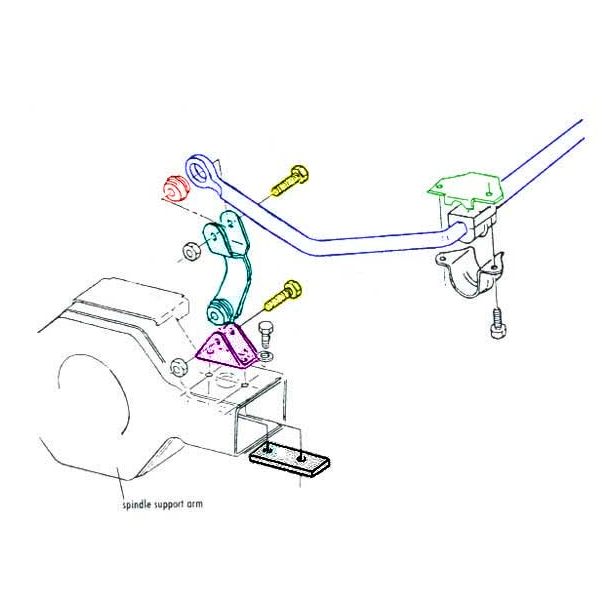 spindle support arm