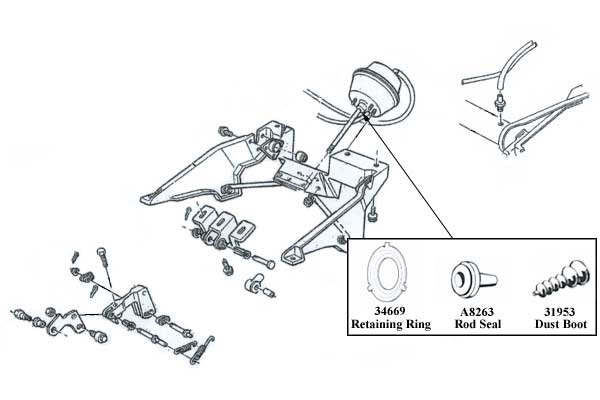 34669
Retaining Ring

A8263
Rod Seal

31953
Dust Boot