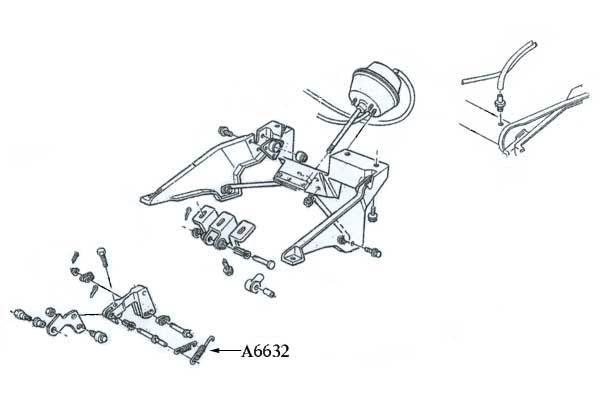 A6632