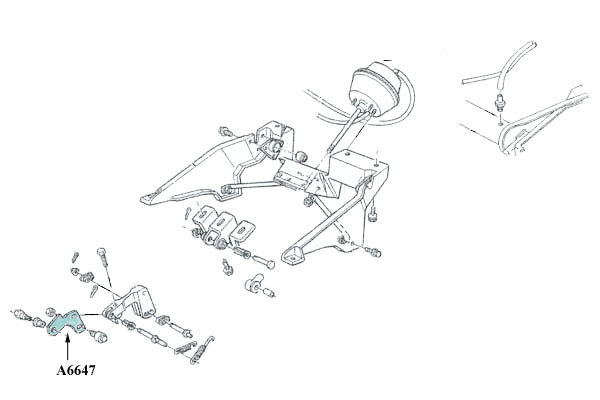 A6647