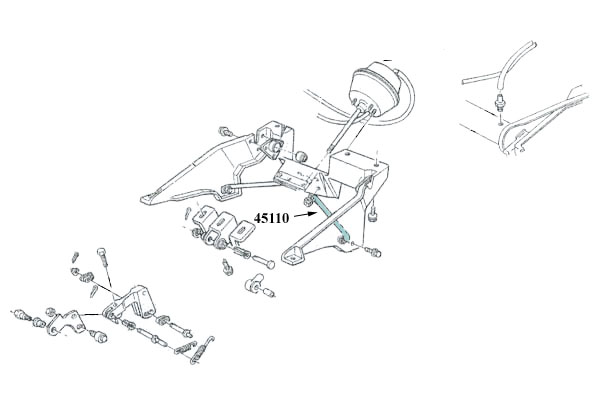 45110