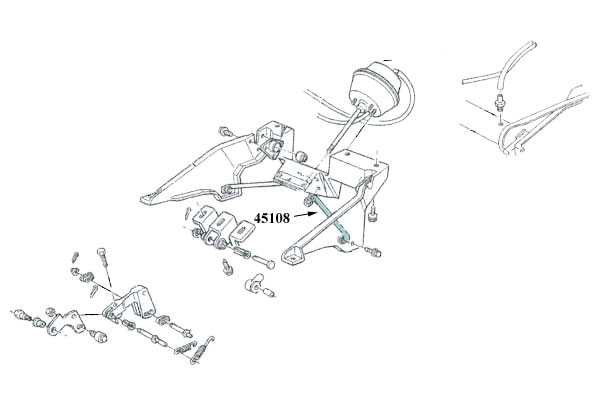 45108