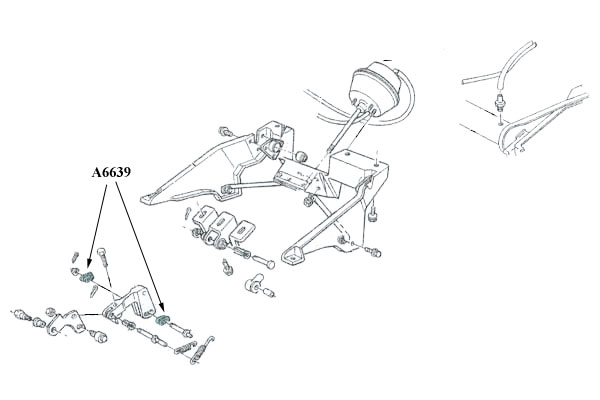 A6639