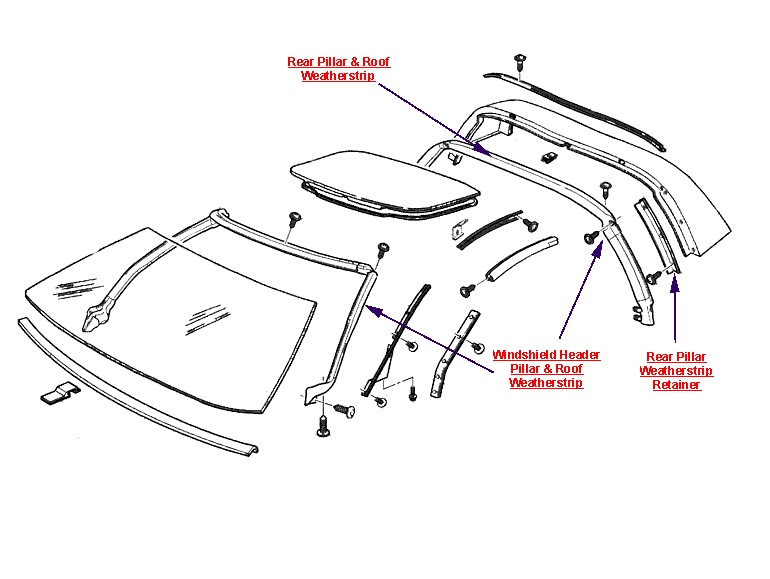 Rear Pillar & Roof Weatherstrip

Windshield Header Pillar & Roof Weatherstrip

Rear Pillar Weatherstrip Retainer