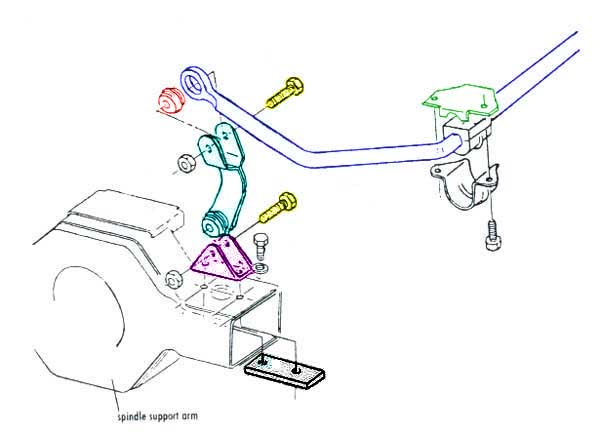 spindle support arm